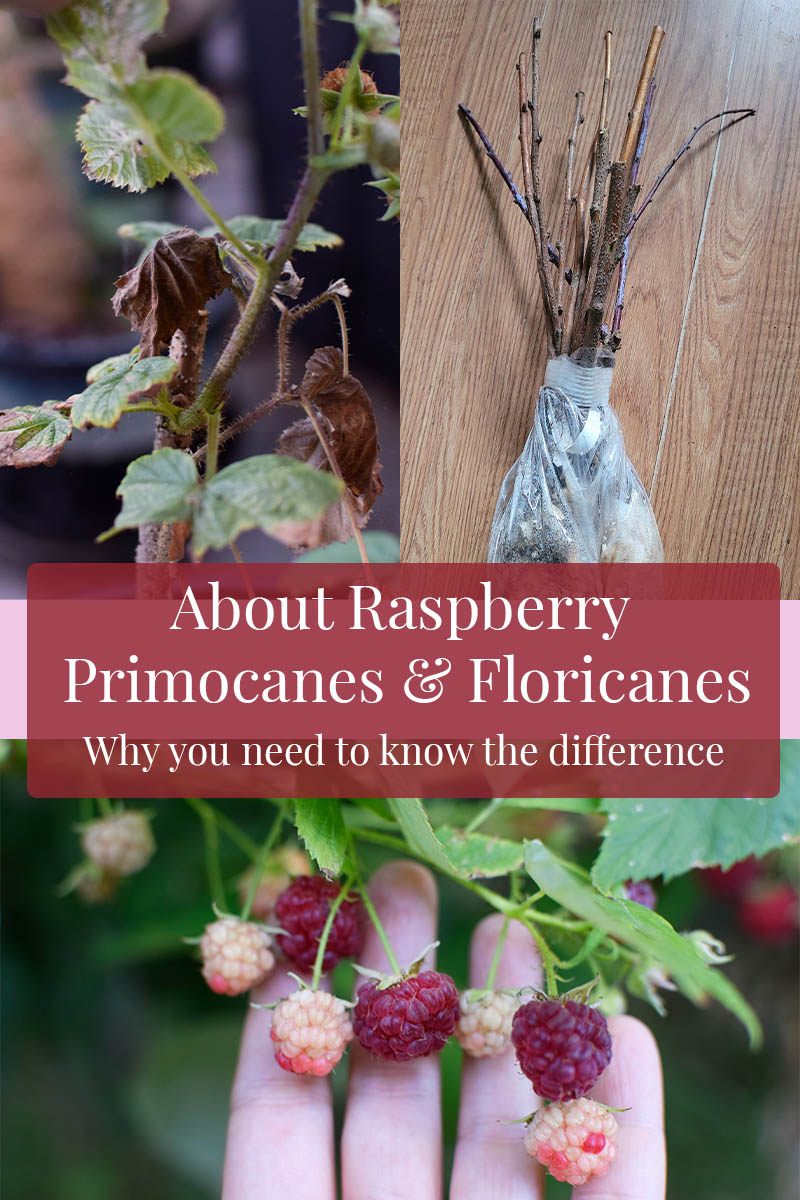 About Raspberry Primocanes & Floricanes

Why you need to know the difference